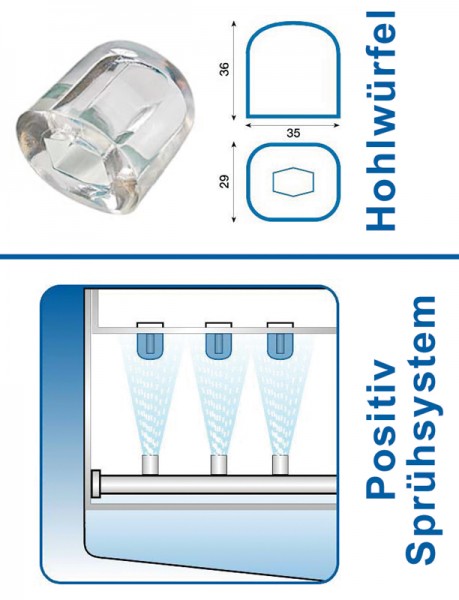 36

35

29

Hohlwürfel

Positiv Sprühsystem